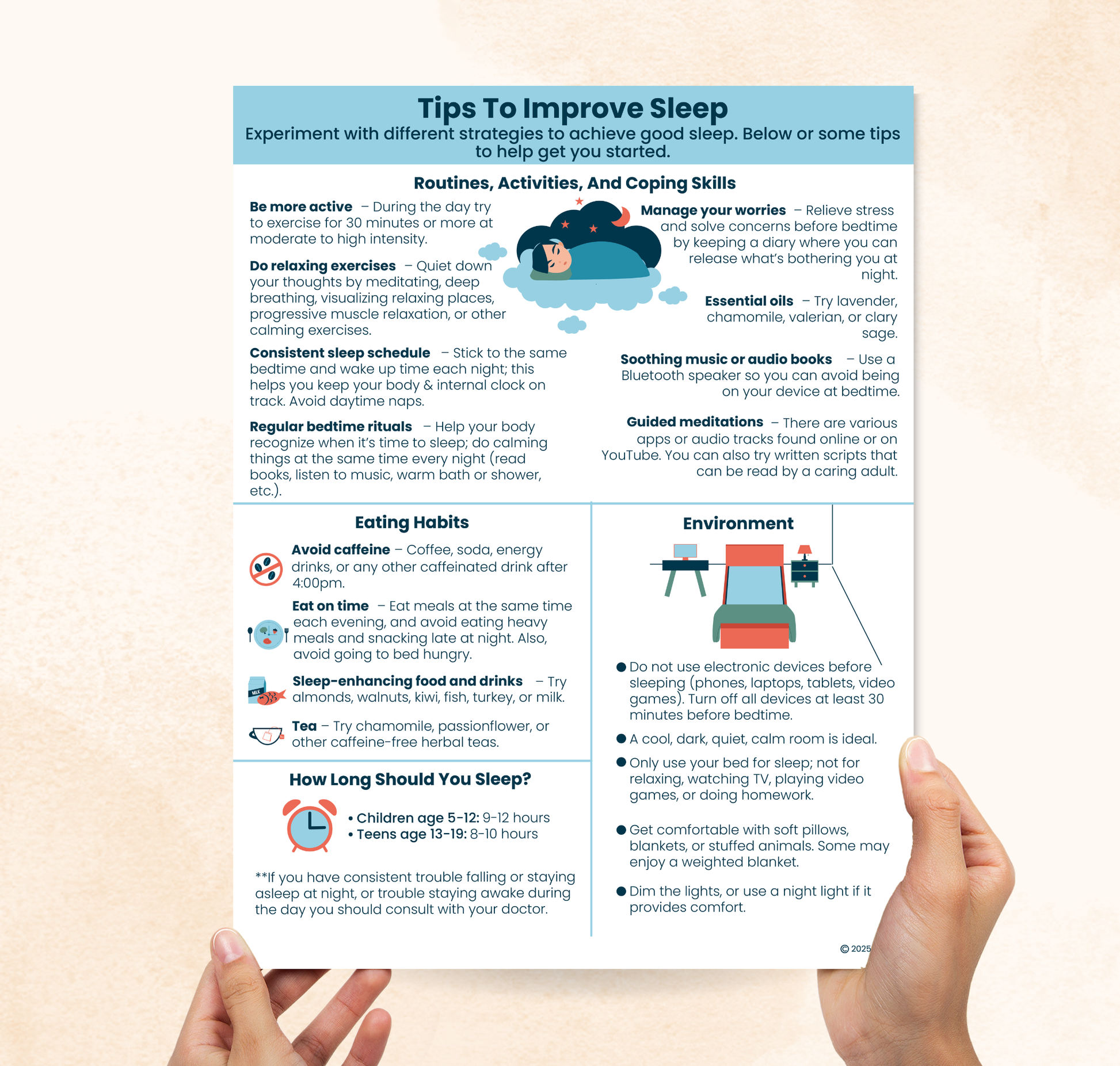 Tips To Improve Sleep

Experiment with different strategies to achieve good sleep. Below or some tips to help get you started.

Routines, Activities, And Coping Skills

Be more active – During the day try to exercise for 30 minutes or more at moderate to high intensity.

Do relaxing exercises – Quiet down your thoughts by meditating, deep breathing, visualizing relaxing places, progressive muscle relaxation, or other calming exercises.

Consistent sleep schedule – Stick to the same bedtime and wake up time each night; this helps you keep your body & internal clock on track. Avoid daytime naps.

Regular bedtime rituals – Help your body recognize when it's time to sleep; do calming things at the same time every night (read books, listen to music, warm bath or shower, etc.).

Manage your worries – Relieve stress and solve concerns before bedtime by keeping a diary where you can release what's bothering you at night.

Essential oils – Try lavender, chamomile, valerian, or clary sage.

Soothing music or audio books – Use a Bluetooth speaker so you can avoid being on your device at bedtime.

Guided meditations – There are various apps or audio tracks found online or on YouTube. You can also try written scripts that can be read by a caring adult.

Eating Habits

Avoid caffeine – Coffee, soda, energy drinks, or any other caffeinated drink after 4:00pm.

Eat on time – Eat meals at the same time each evening, and avoid eating heavy meals and snacking late at night. Also, avoid going to bed hungry.

MILK

Sleep-enhancing food and drinks – Try almonds, walnuts, kiwi, fish, turkey, or milk.

Tea – Try chamomile, passionflower, or other caffeine-free herbal teas.

How Long Should You Sleep?

• Children age 5-12: 9-12 hours
• Teens age 13-19: 8-10 hours

**If you have consistent trouble falling or staying asleep at night, or trouble staying awake during the day you should consult with your doctor.

Environment

● Do not use electronic devices before sleeping (phones, laptops, tablets, video games). Turn off all devices at least 30 minutes before bedtime.

● A cool, dark, quiet, calm room is ideal.

● Only use your bed for sleep; not for relaxing, watching TV, playing video games, or doing homework.

● Get comfortable with soft pillows, blankets, or stuffed animals. Some may enjoy a weighted blanket.

● Dim the lights, or use a night light if it provides comfort.

© 2025