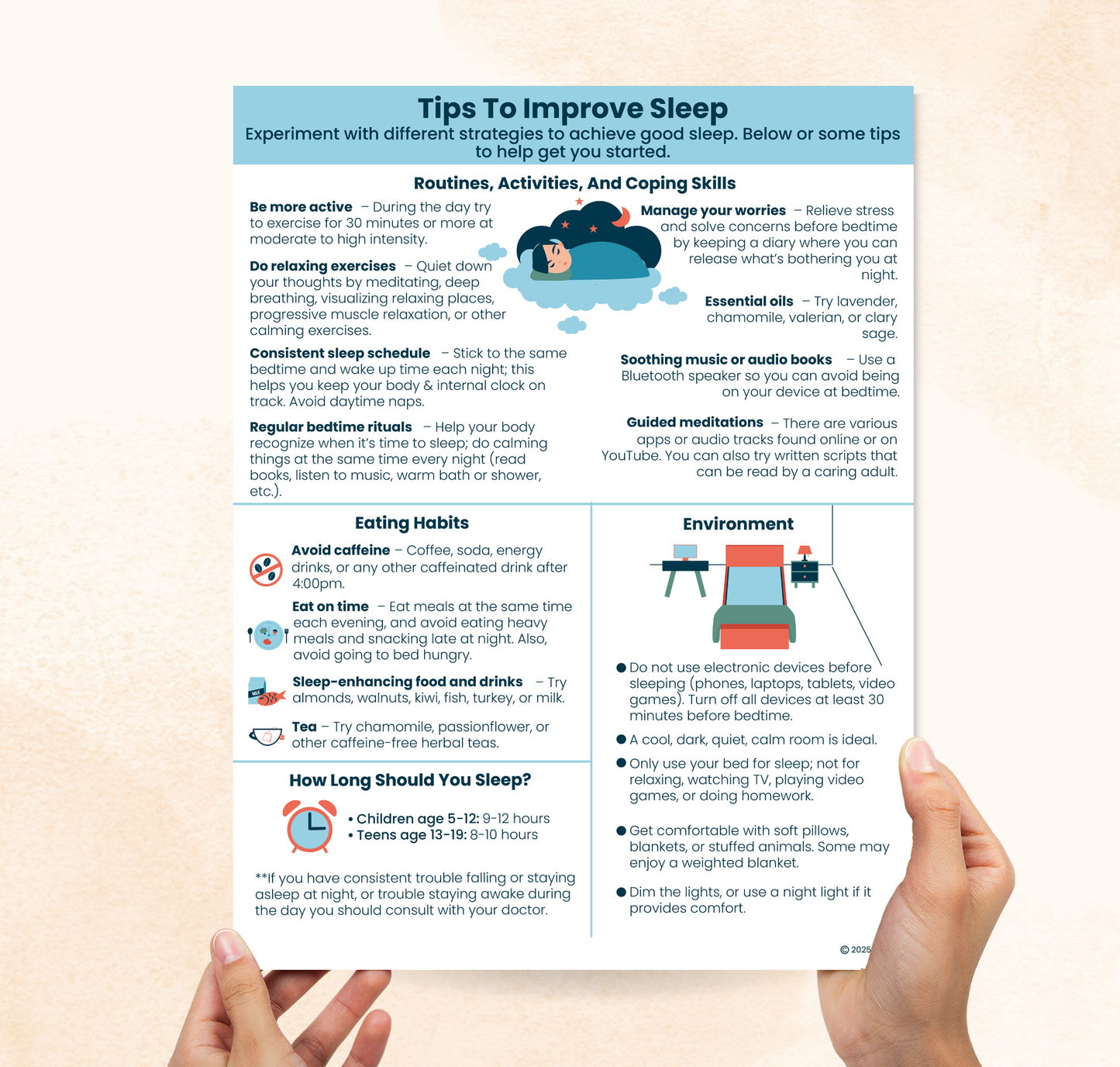 Tips To Improve Sleep
Experiment with different strategies to achieve good sleep. Below or some tips to help get you started.

Routines, Activities, And Coping Skills

Be more active – During the day try to exercise for 30 minutes or more at moderate to high intensity.

Do relaxing exercises – Quiet down your thoughts by meditating, deep breathing, visualizing relaxing places, progressive muscle relaxation, or other calming exercises.

Consistent sleep schedule – Stick to the same bedtime and wake up time each night; this helps you keep your body & internal clock on track. Avoid daytime naps.

Regular bedtime rituals – Help your body recognize when it's time to sleep; do calming things at the same time every night (read books, listen to music, warm bath or shower, etc.).

Manage your worries – Relieve stress and solve concerns before bedtime by keeping a diary where you can release what's bothering you at night.

Essential oils – Try lavender, chamomile, valerian, or clary sage.

Soothing music or audio books – Use a Bluetooth speaker so you can avoid being on your device at bedtime.

Guided meditations – There are various apps or audio tracks found online or on YouTube. You can also try written scripts that can be read by a caring adult.

Eating Habits

Avoid caffeine – Coffee, soda, energy drinks, or any other caffeinated drink after 4:00pm.

Eat on time – Eat meals at the same time each evening, and avoid eating heavy meals and snacking late at night. Also, avoid going to bed hungry.

MILK

Sleep-enhancing food and drinks – Try almonds, walnuts, kiwi, fish, turkey, or milk.

Tea – Try chamomile, passionflower, or other caffeine-free herbal teas.

How Long Should You Sleep?

• Children age 5-12: 9-12 hours
• Teens age 13-19: 8-10 hours

**If you have consistent trouble falling or staying asleep at night, or trouble staying awake during the day you should consult with your doctor.

Environment

● Do not use electronic devices before sleeping (phones, laptops, tablets, video games). Turn off all devices at least 30 minutes before bedtime.

● A cool, dark, quiet, calm room is ideal.

● Only use your bed for sleep; not for relaxing, watching TV, playing video games, or doing homework.

● Get comfortable with soft pillows, blankets, or stuffed animals. Some may enjoy a weighted blanket.

● Dim the lights, or use a night light if it provides comfort.

© 2025